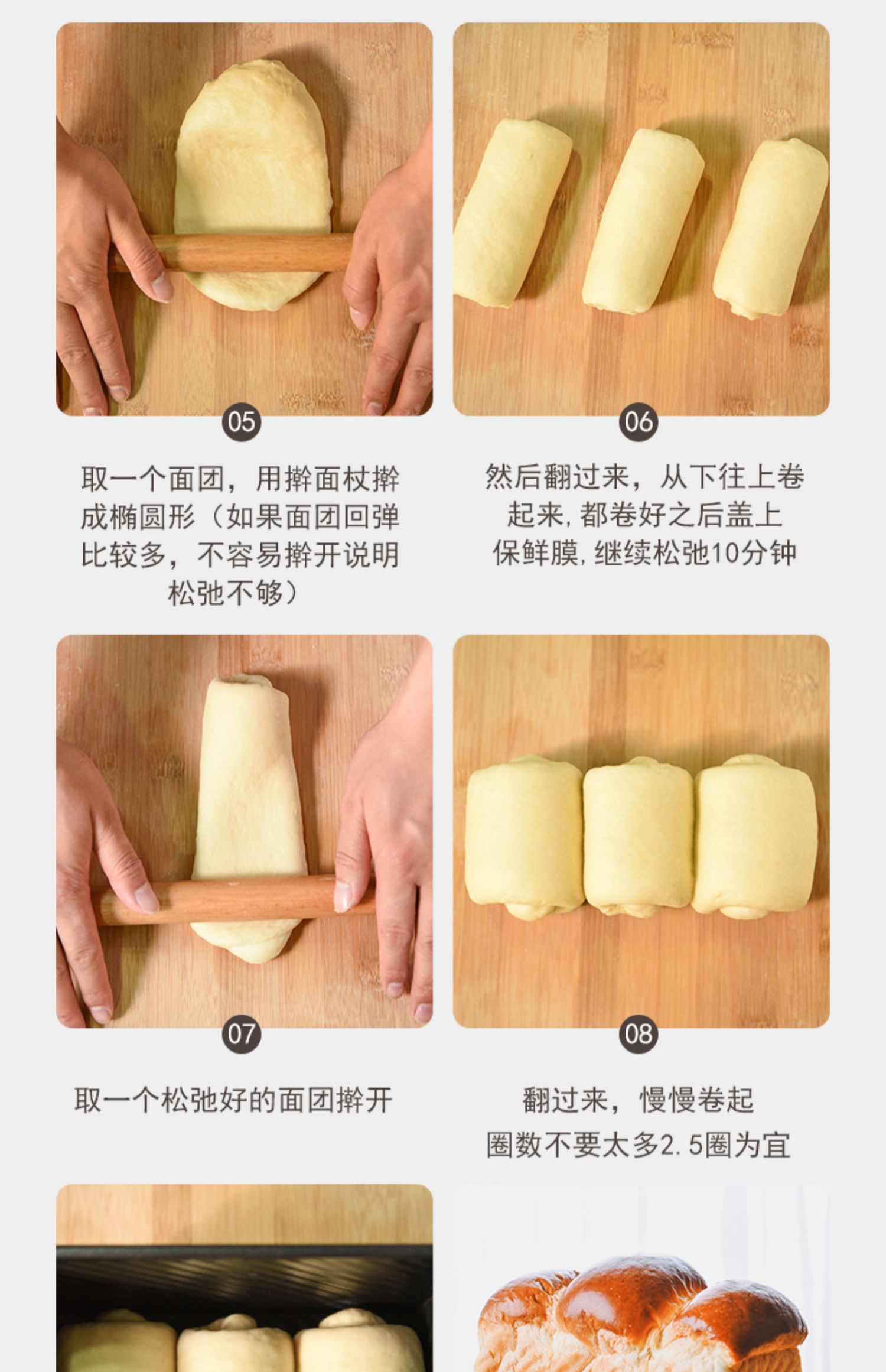 05

取一个面团，用擀面杖擀成椭圆形（如果面团回弹比较多，不容易擀开说明松弛不够）

06

然后翻过来，从下往上卷起来，都卷好之后盖上保鲜膜，继续松弛10分钟

07

取一个松弛好的面团擀开

08

翻过来，慢慢卷起
圈数不要太多2.5圈为宜